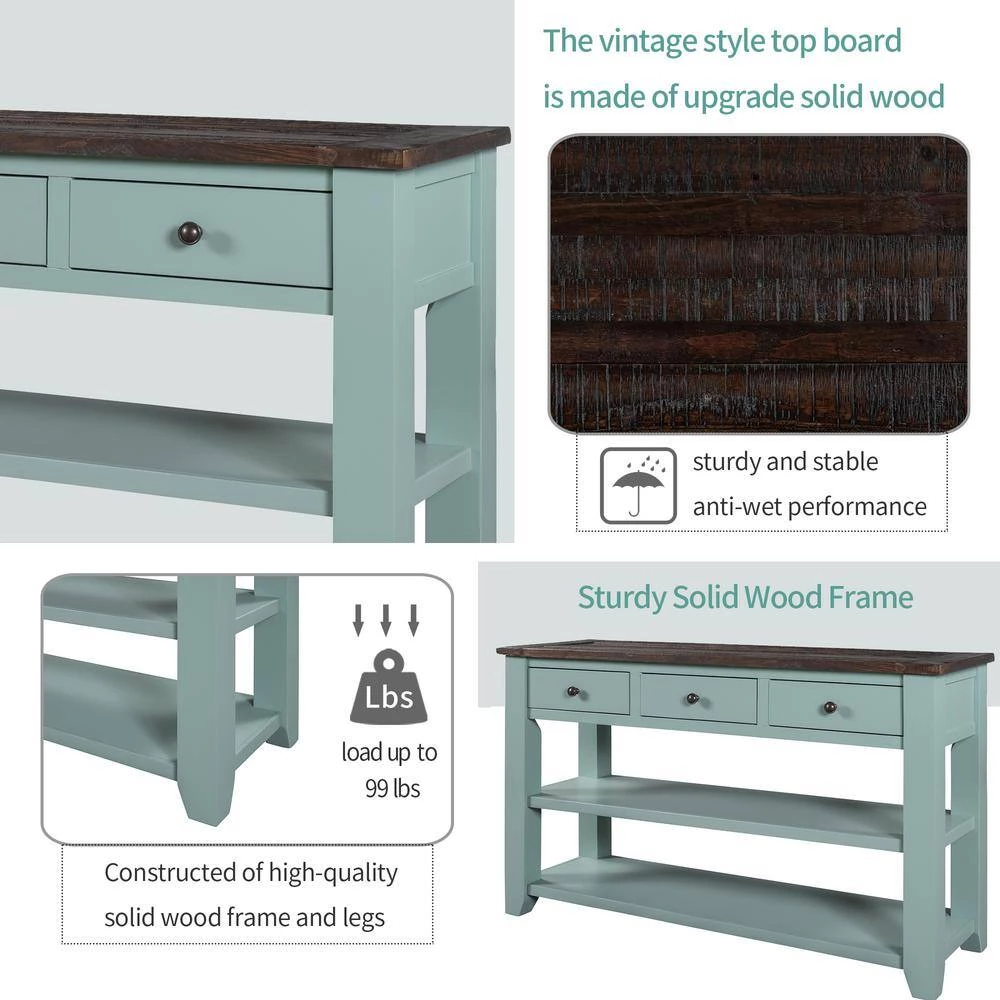 The vintage style top board
is made of upgrade solid wood

sturdy and stable
anti-wet performance

Lbs

load up to 99 lbs

Constructed of high-quality solid wood frame and legs

Sturdy Solid Wood Frame